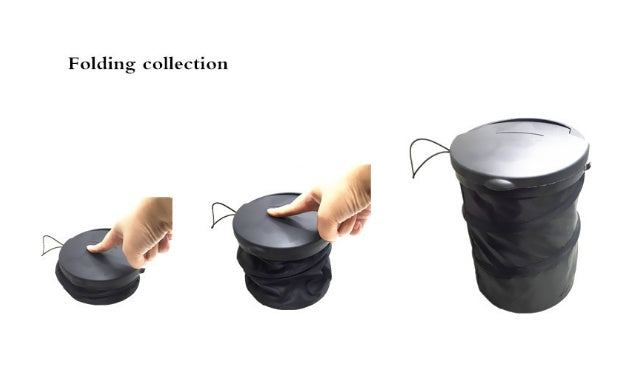 Folding collection